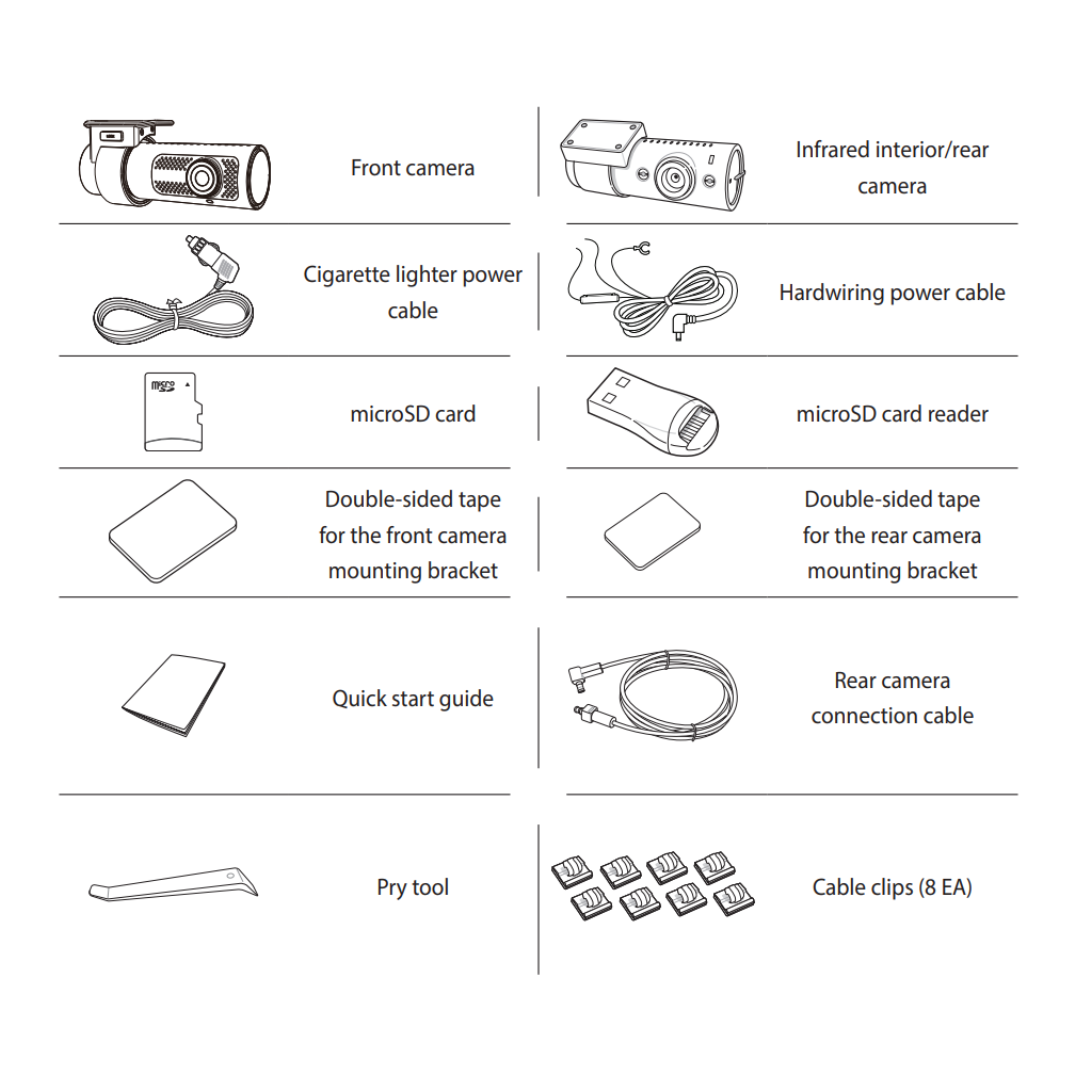 Front camera

Infrared interior/rear camera

Cigarette lighter power cable

Hardwiring power cable

micro SD

microSD card

microSD card reader

Double-sided tape for the front camera mounting bracket

Double-sided tape for the rear camera mounting bracket

Quick start guide

Rear camera connection cable

Pry tool

Cable clips (8 EA)