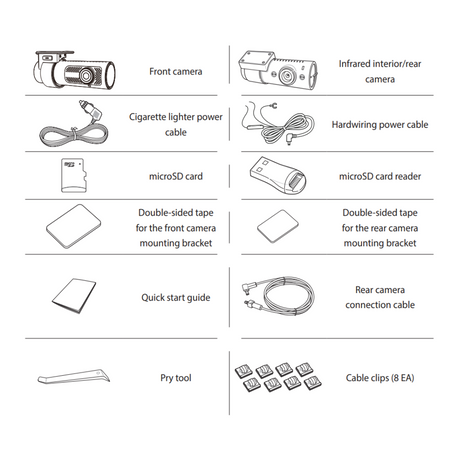 Front camera

Infrared interior/rear camera

Cigarette lighter power cable

Hardwiring power cable

microSD card

microSD card reader

Double-sided tape for the front camera mounting bracket

Double-sided tape for the rear camera mounting bracket

Quick start guide

Rear camera connection cable

Pry tool

Cable clips (8 EA)